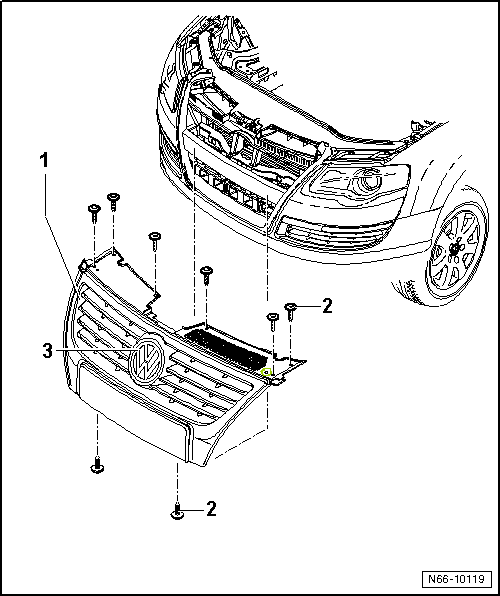 1
2
3
2
N66-10119